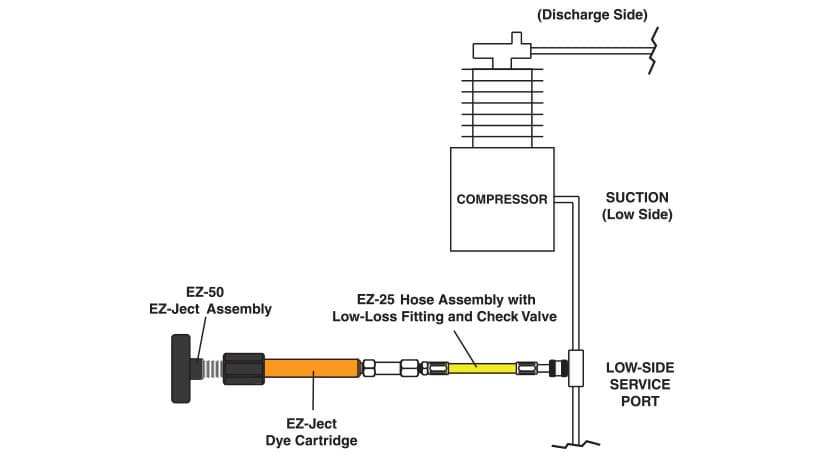 (Discharge Side)

COMPRESSOR

SUCTION
(Low Side)

EZ-50
EZ-Ject Assembly

EZ-25 Hose Assembly with
Low-Loss Fitting and Check Valve

LOW-SIDE
SERVICE
PORT

EZ-Ject
Dye Cartridge